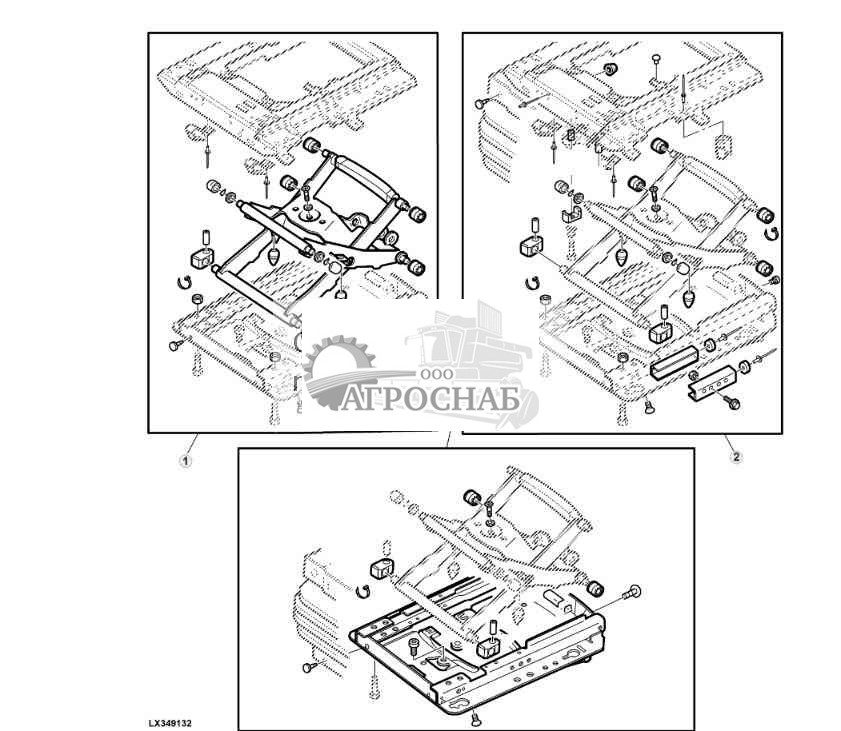 ООО
АГРОСНАБ

1

2

LX349132